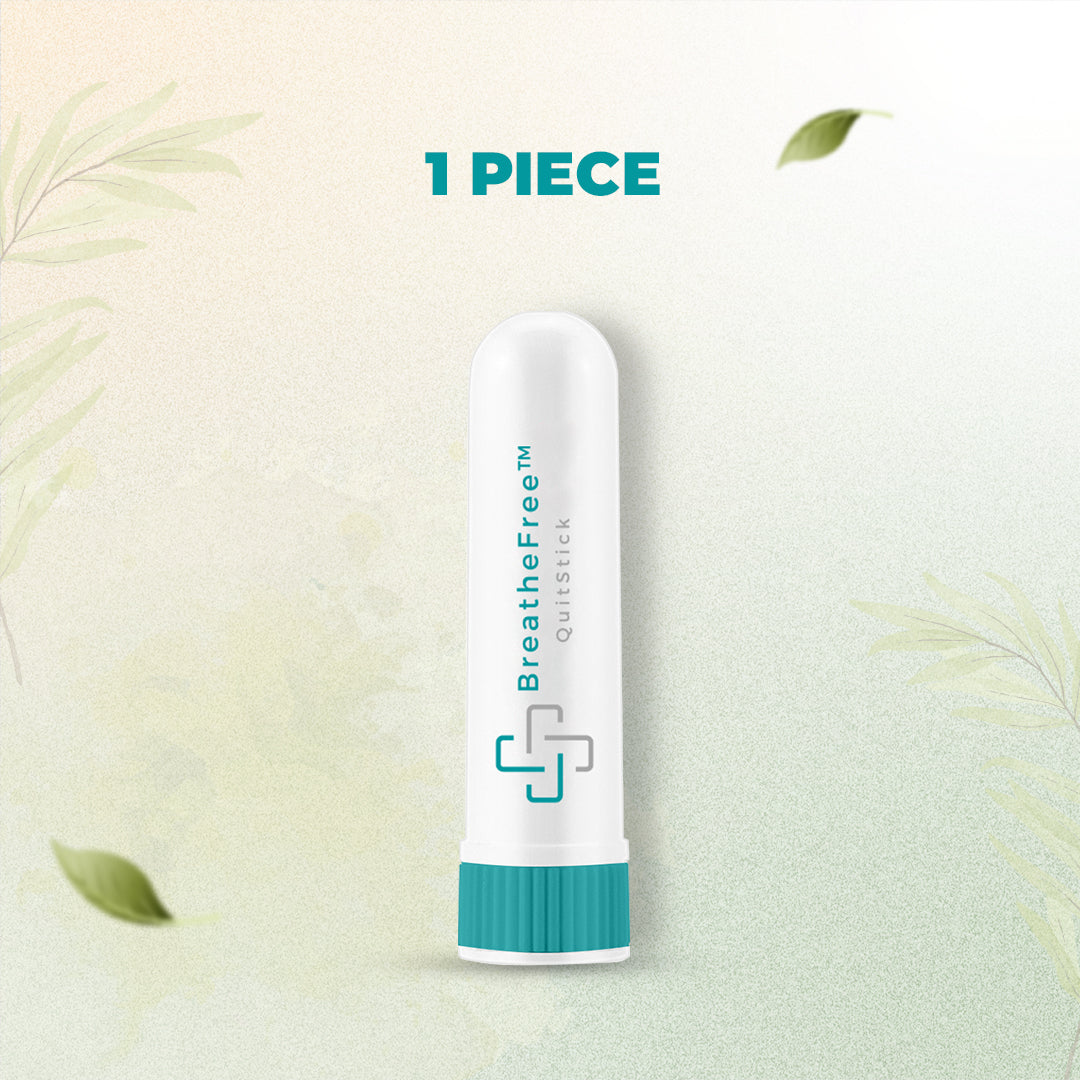 1 PIECE

BreatheFree™
QuitStick