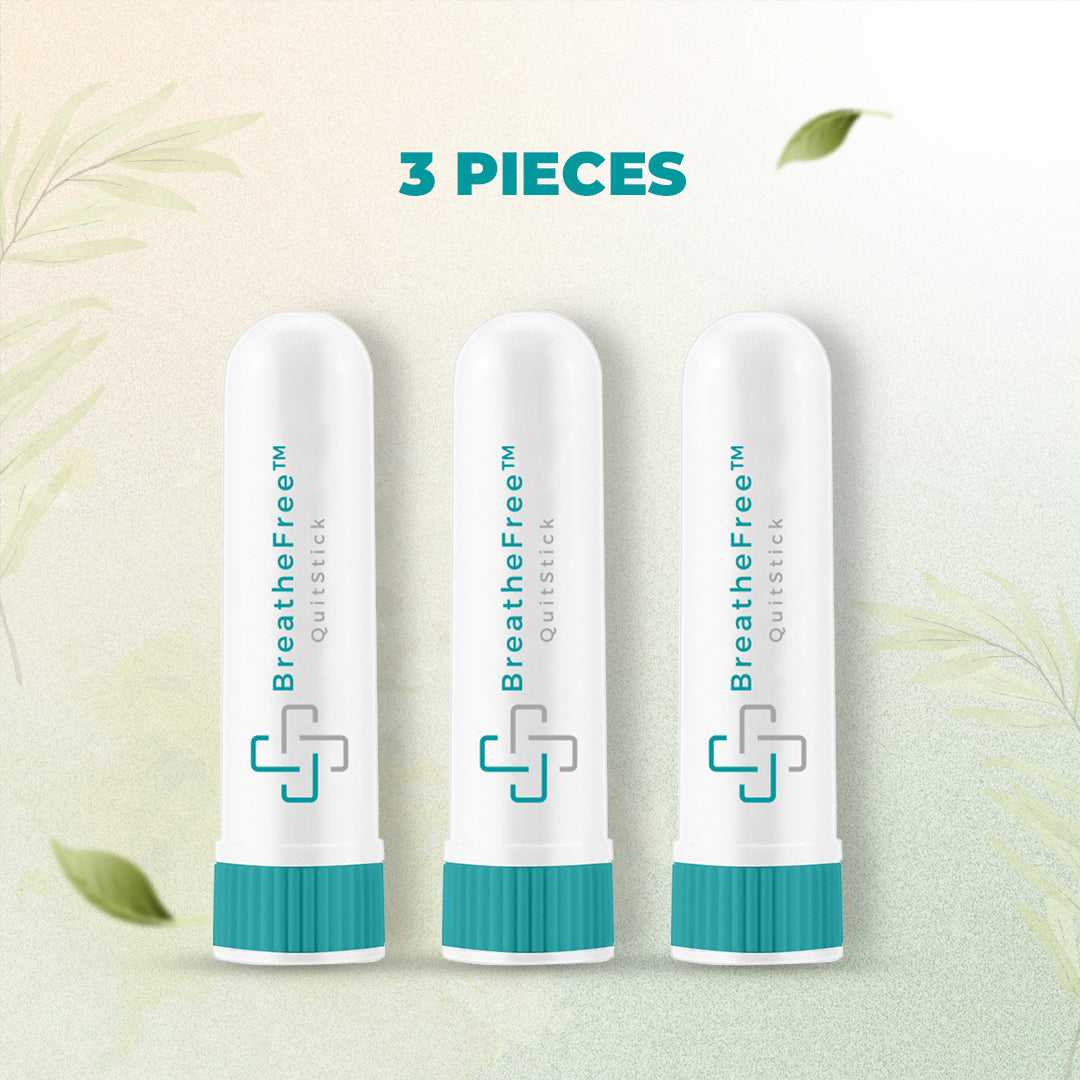 3 PIECES

BreatheFree™
QuitStick

BreatheFree™
QuitStick

BreatheFree™
QuitStick