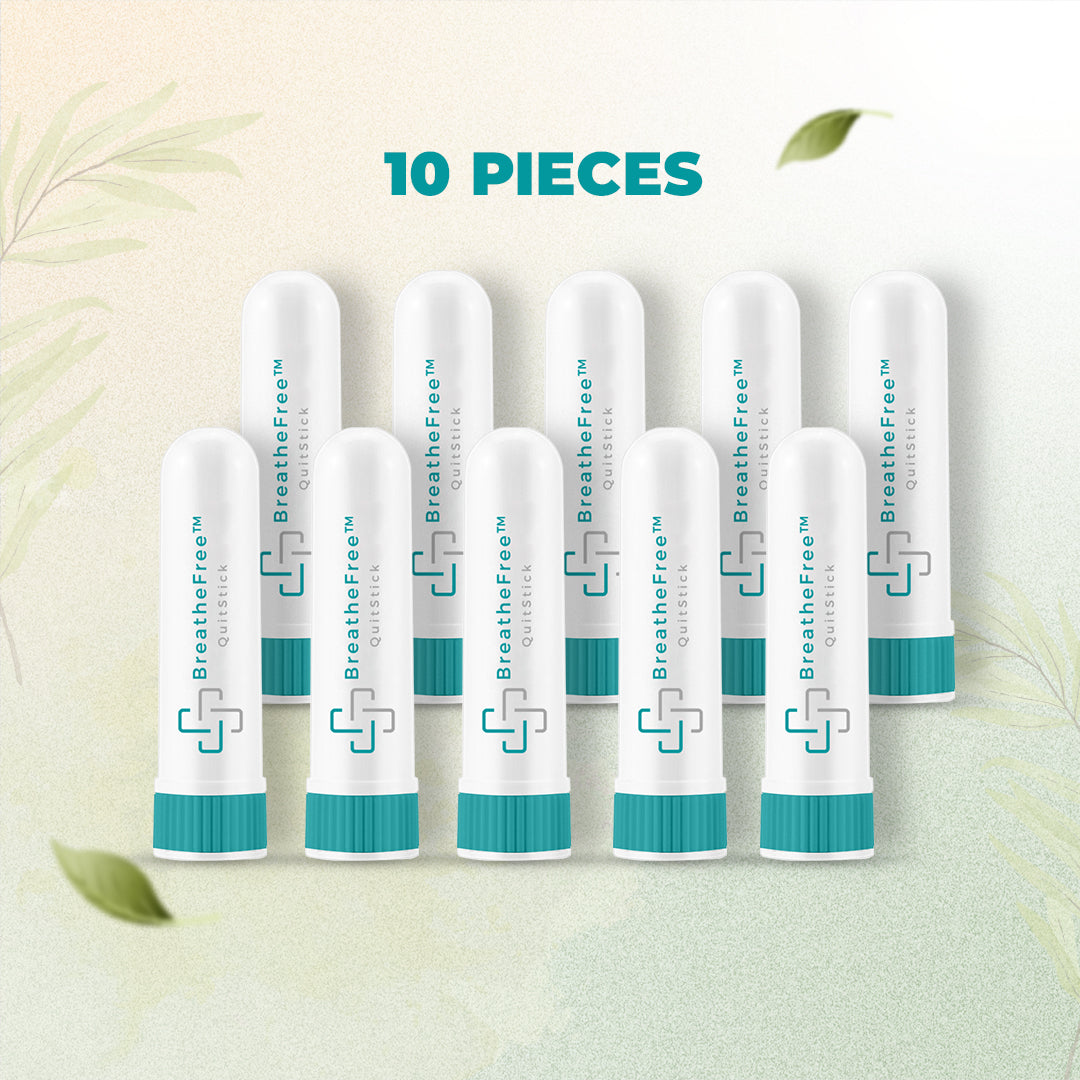 10 PIECES

BreatheFree™
QuitStick

BreatheFree™
QuitStick

BreatheFree™
QuitStick

BreatheFree™
QuitStick

BreatheFree™
QuitStick

BreatheFree™
QuitStick

BreatheFree™
QuitStick

BreatheFree™
QuitStick

BreatheFree™
QuitStick

BreatheFree™
QuitStick