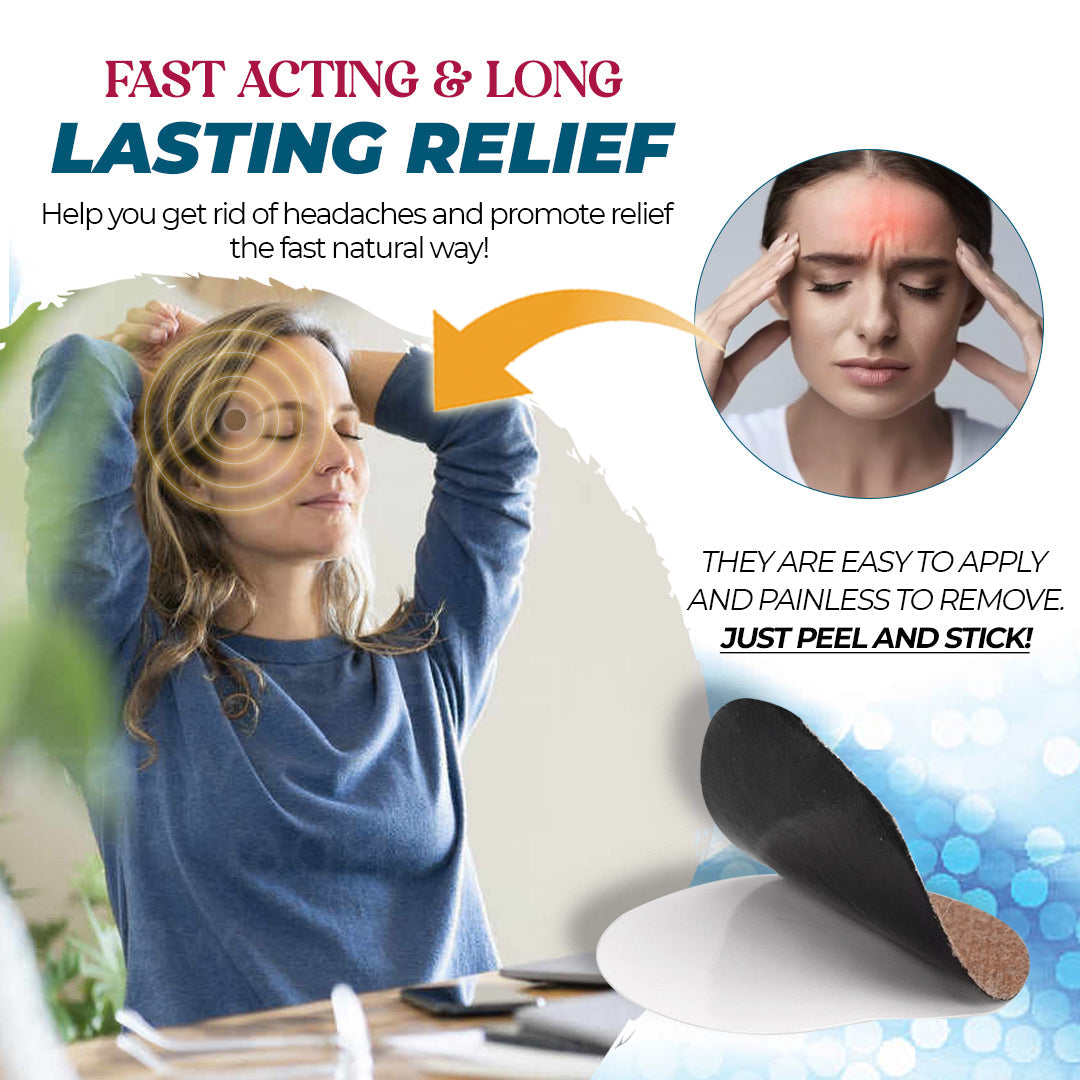 FAST ACTING & LONG
LASTING RELIEF

Help you get rid of headaches and promote relief the fast natural way!

THEY ARE EASY TO APPLY AND PAINLESS TO REMOVE.
JUST PEEL AND STICK!